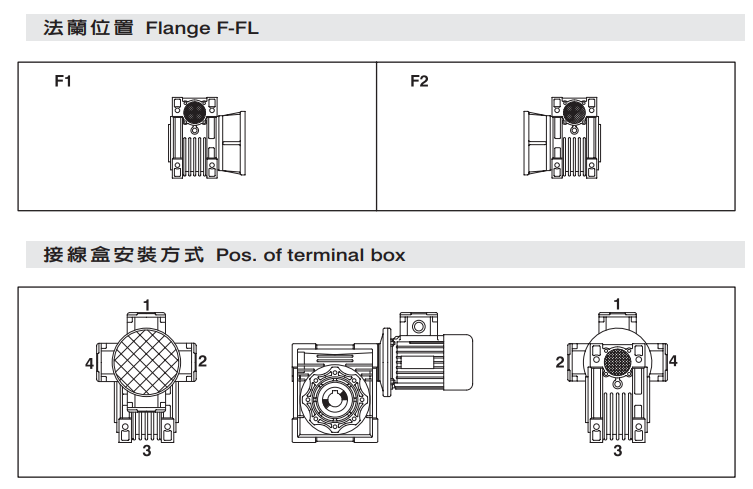 法蘭位置 Flange F-FL

F1

F2

接線盒安裝方式 Pos. of terminal box

1

4

2

3

1

2

4

3